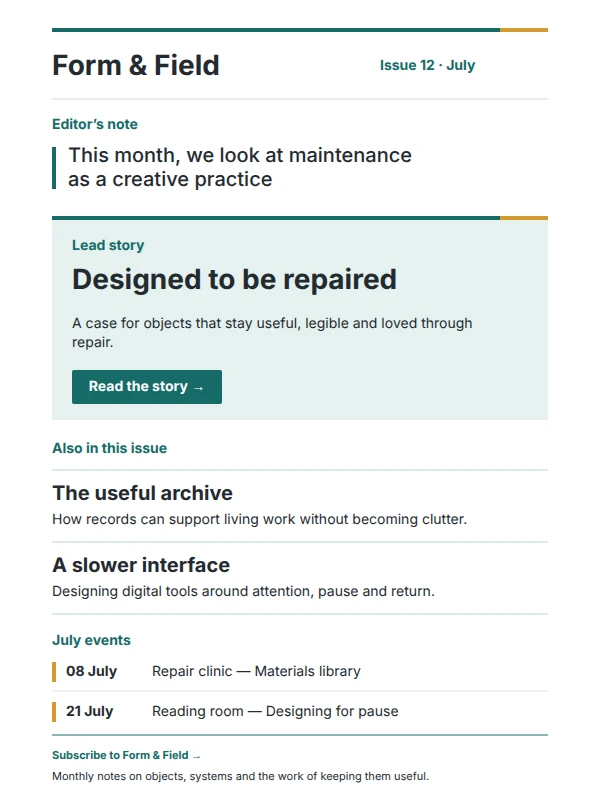 Form & Field

Issue 12 · July

Editor's note

This month, we look at maintenance as a creative practice

Lead story

Designed to be repaired

A case for objects that stay useful, legible and loved through repair.

Read the story →

Also in this issue

The useful archive

How records can support living work without becoming clutter.

A slower interface

Designing digital tools around attention, pause and return.

July events

08 July Repair clinic — Materials library

21 July Reading room — Designing for pause

Subscribe to Form & Field →

Monthly notes on objects, systems and the work of keeping them useful.